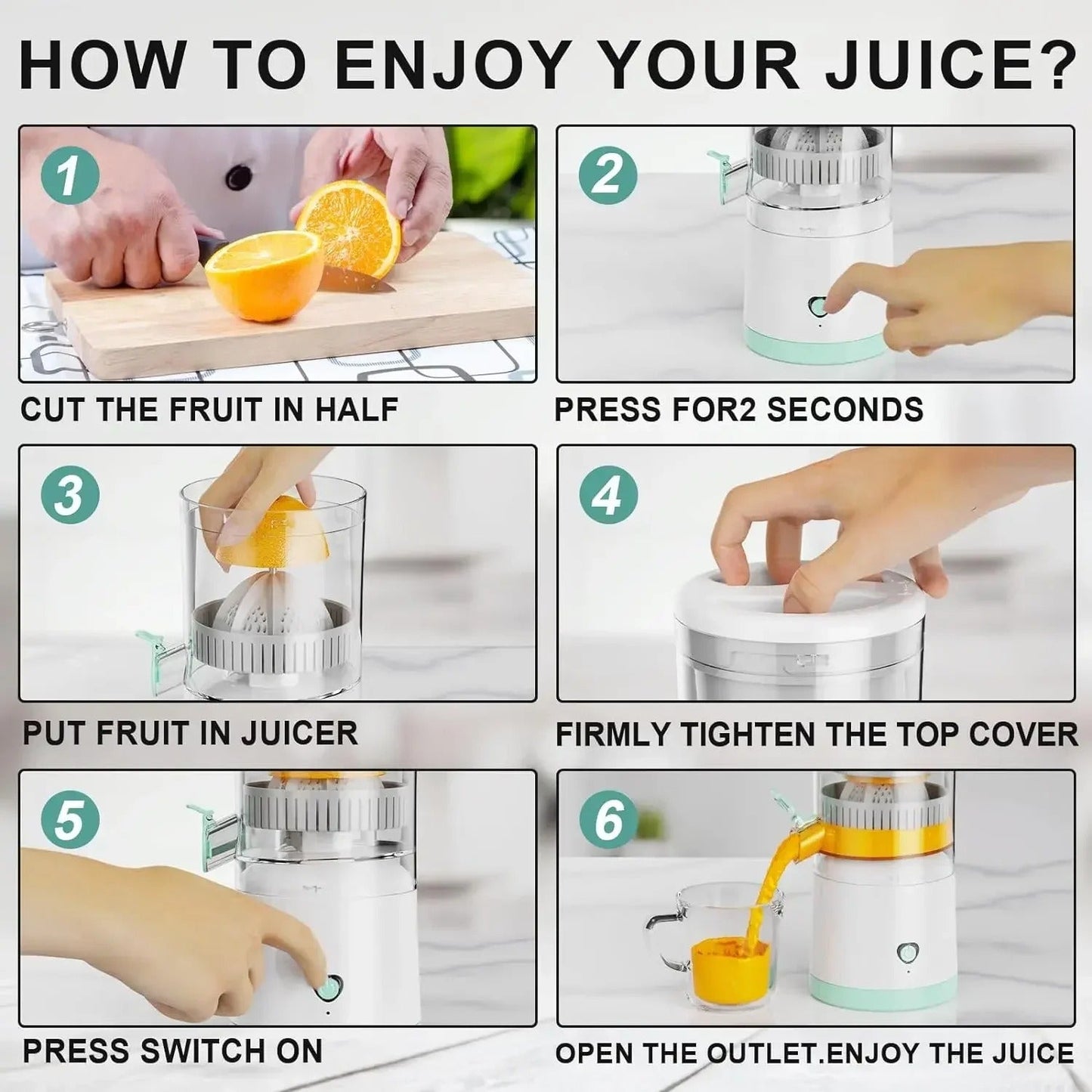 HOW TO ENJOY YOUR JUICE?

1
CUT THE FRUIT IN HALF

2
PRESS FOR2 SECONDS

3
PUT FRUIT IN JUICER

4
FIRMLY TIGHTEN THE TOP COVER

5
PRESS SWITCH ON

6
OPEN THE OUTLET.ENJOY THE JUICE