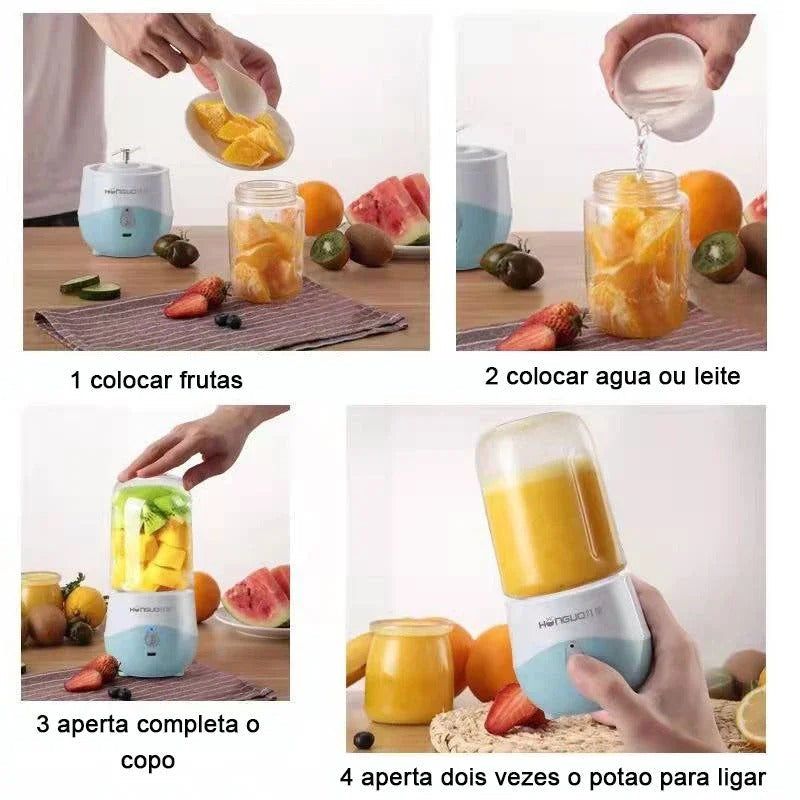 HONGUO

1 colocar frutas

2 colocar agua ou leite

HONGUO

3 aperta completa o copo

HONGUO

4 aperta dois vezes o potao para ligar