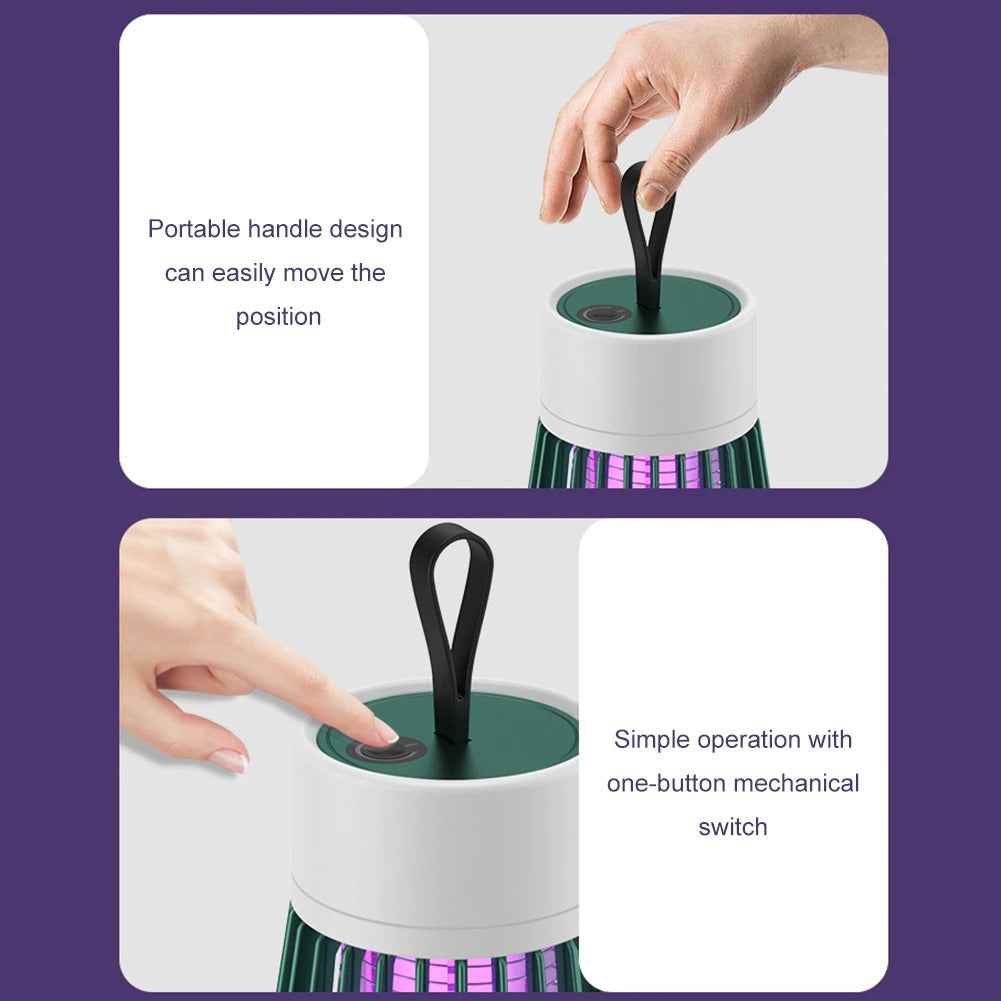 Portable handle design can easily move the position

Simple operation with one-button mechanical switch