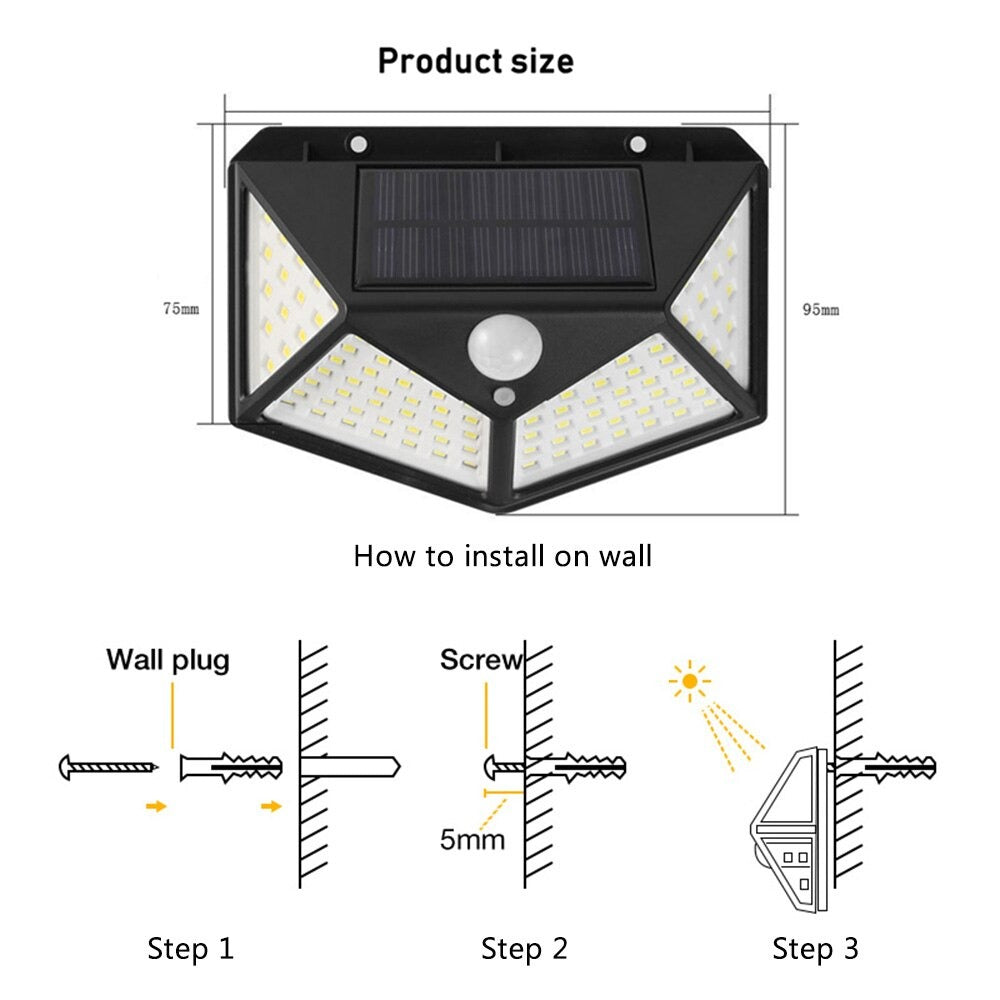 Product size

75mm

95mm

How to install on wall

Wall plug

Screw

5mm

Step 1

Step 2

Step 3