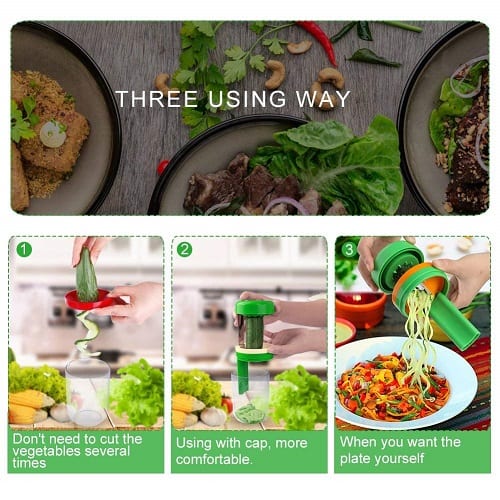 THREE USING WAY

1

Don't need to cut the vegetables several times

2

Using with cap, more comfortable.

3

When you want the plate yourself